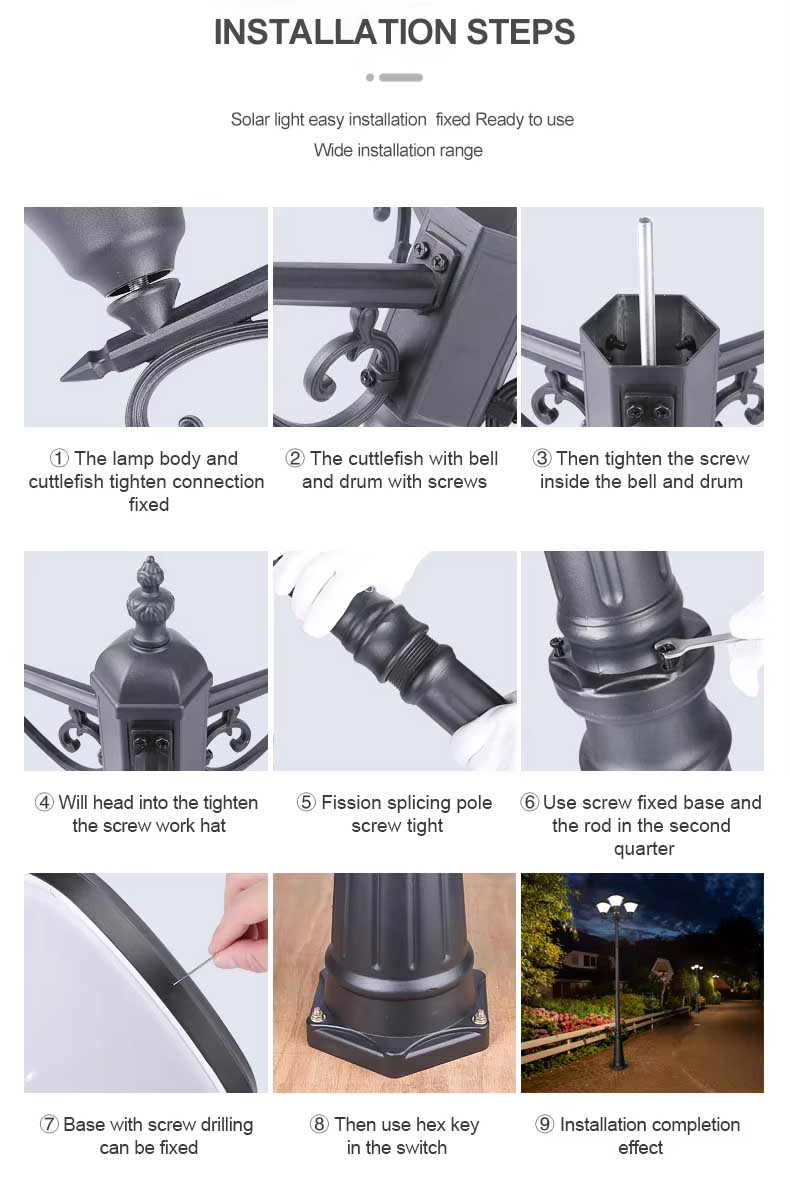 INSTALLATION STEPS

Solar light easy installation fixed Ready to use

Wide installation range

① The lamp body and cuttlefish tighten connection fixed

② The cuttlefish with bell and drum with screws

③ Then tighten the screw inside the bell and drum

④ Will head into the tighten the screw work hat

⑤ Fission splicing pole screw tight

⑥ Use screw fixed base and the rod in the second quarter

⑦ Base with screw drilling can be fixed

⑧ Then use hex key in the switch

⑨ Installation completion effect